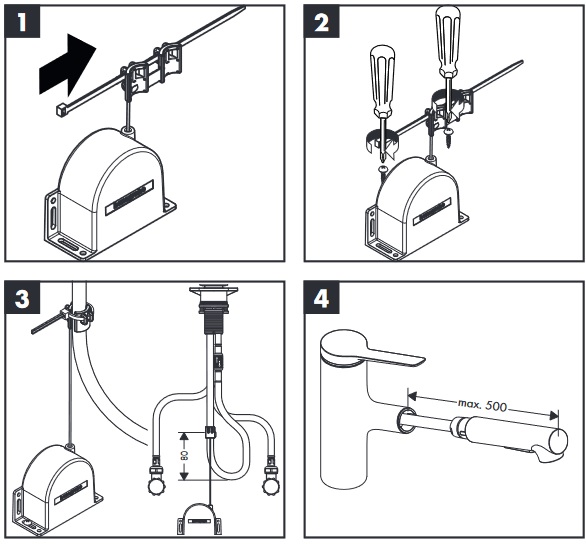 1

2

3

80

4

max. 500