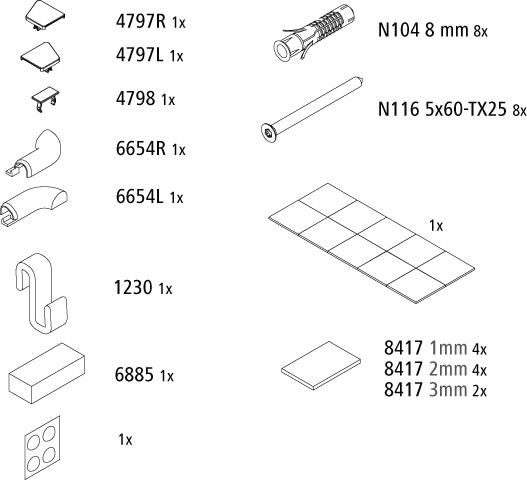 4797R 1x

4797L 1x

4798 1x

6654R 1x

6654L 1x

1230 1x

6885 1x

1x

N104 8 mm 8x

N116 5x60-TX25 8x

1x

8417 1mm 4x
8417 2mm 4x
8417 3mm 2x