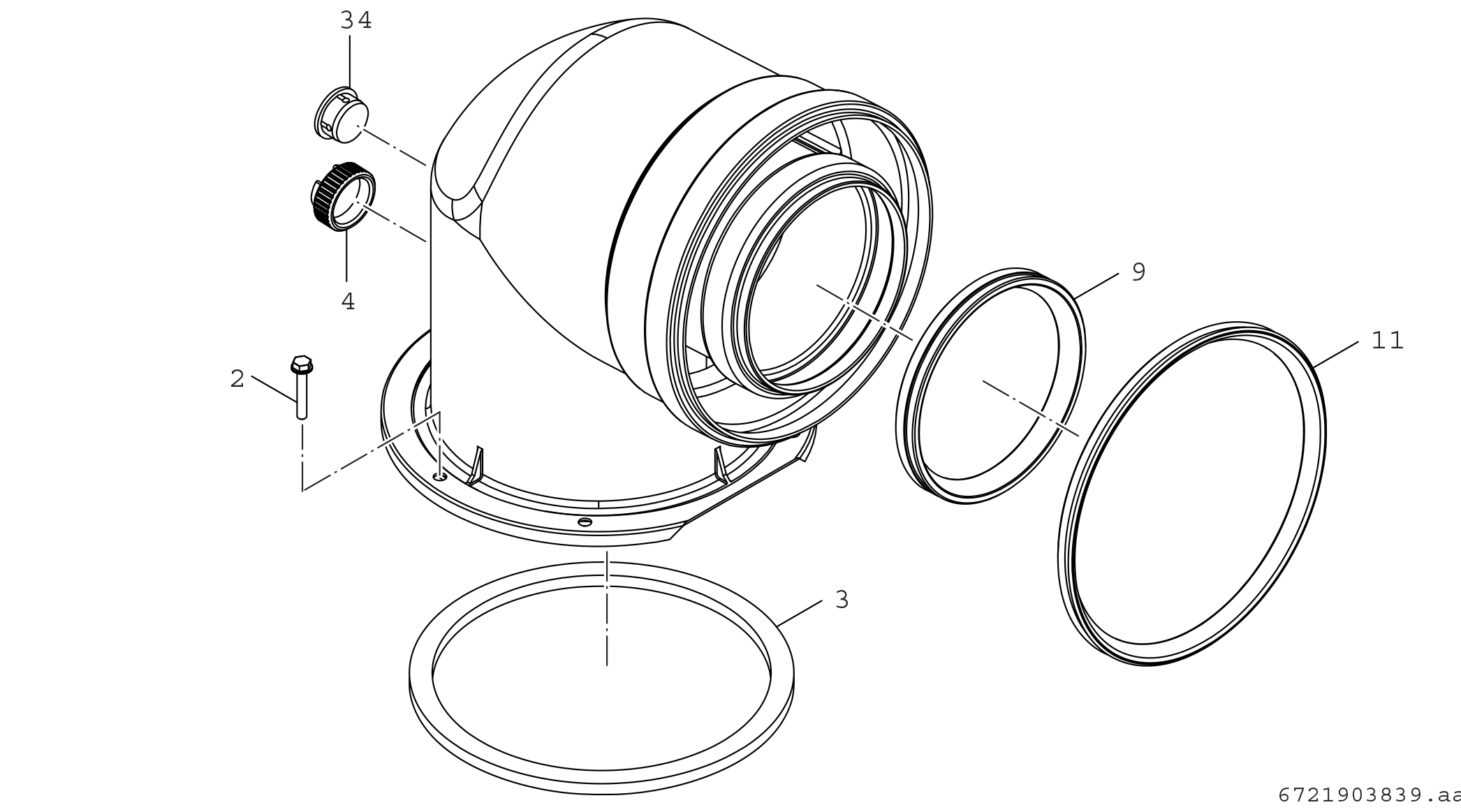 34

4

2

9

11

3

6721903839.aa